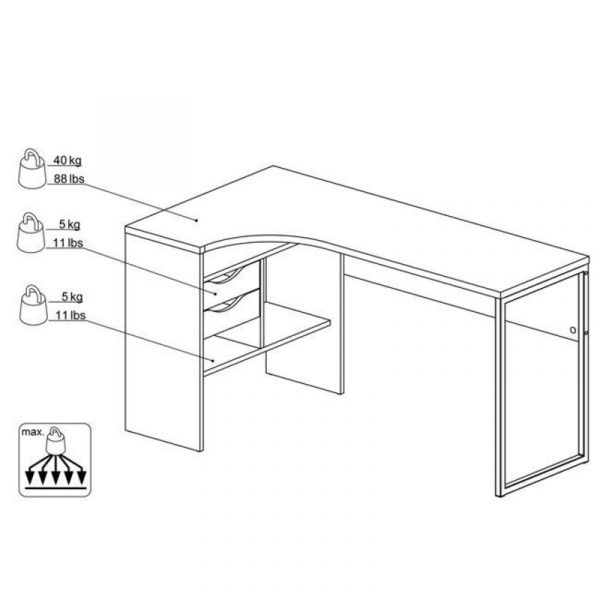 40 kg
88 lbs

5 kg
11 lbs

5 kg
11 lbs

max.