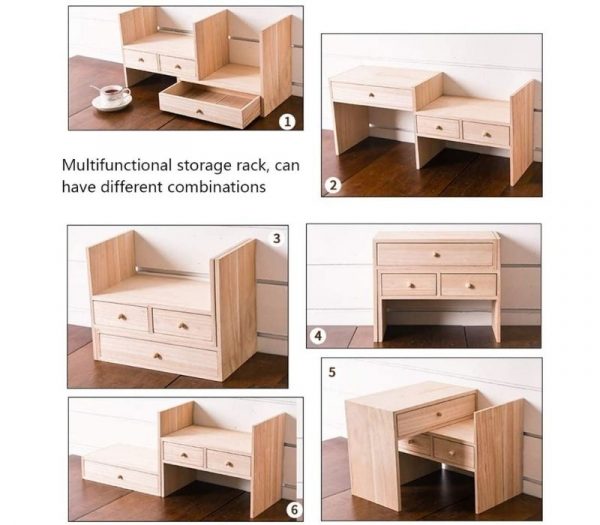 1

Multifunctional storage rack, can have different combinations

2

3

4

5

6