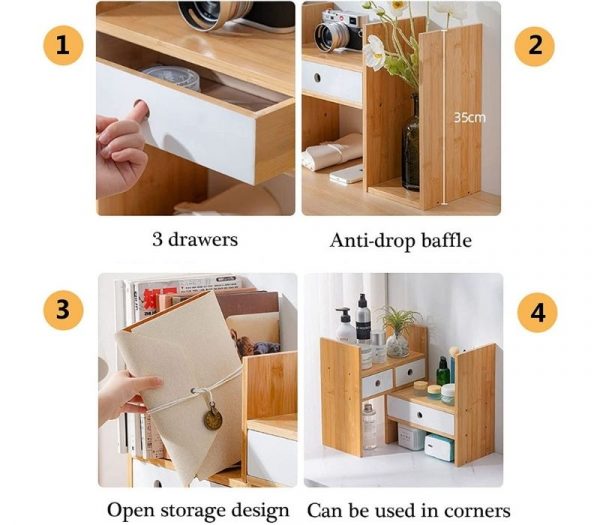 1

2

35cm

3 drawers

Anti-drop baffle

3

4

Open storage design

Can be used in corners